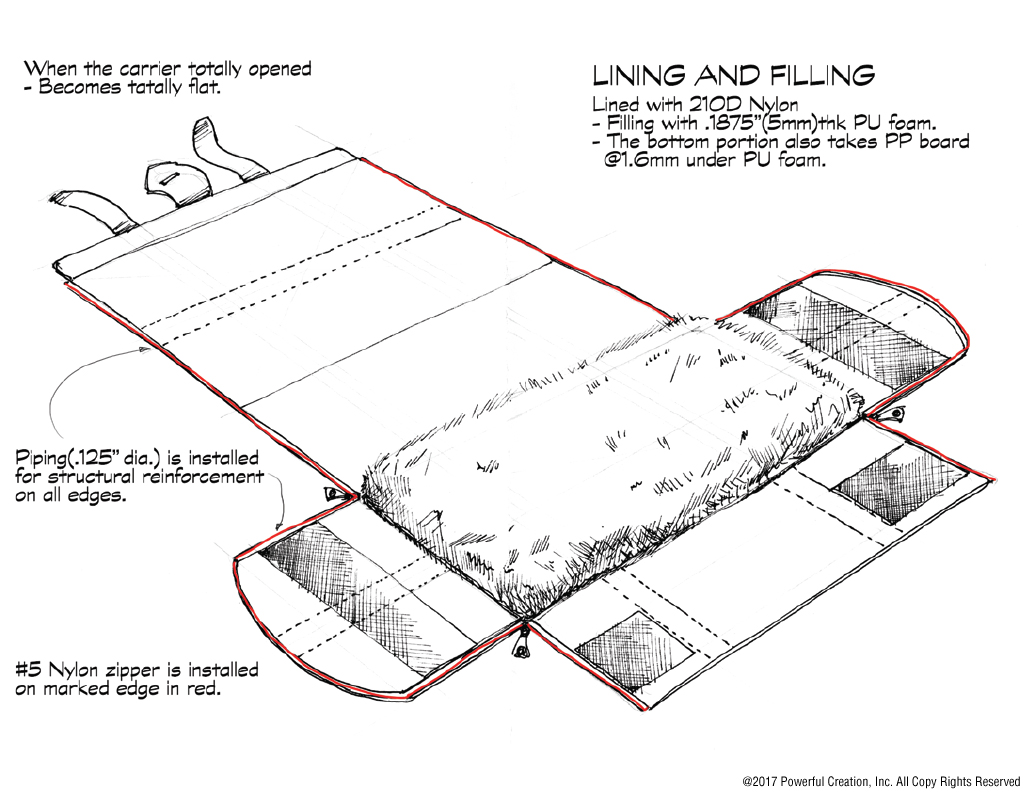 When the carrier totally opened
- Becomes tatally flat.

LINING AND FILLING

Lined with 210D Nylon
- Filling with .1875"(5mm)thk PU foam.
- The bottom portion also takes PP board @1.6mm under PU foam.

Piping(.125" dia.) is installed for structural reinforcement on all edges.

#5 Nylon zipper is installed on marked edge in red.

@2017 Powerful Creation, Inc. All Copy Rights Reserved